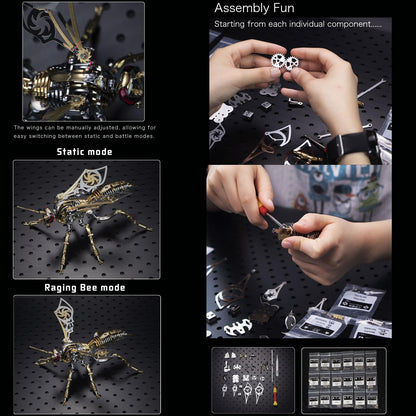 The wings can be manually adjusted, allowing for easy switching between static and battle modes.

Static mode

Raging Bee mode

Assembly Fun

Starting from each individual component......